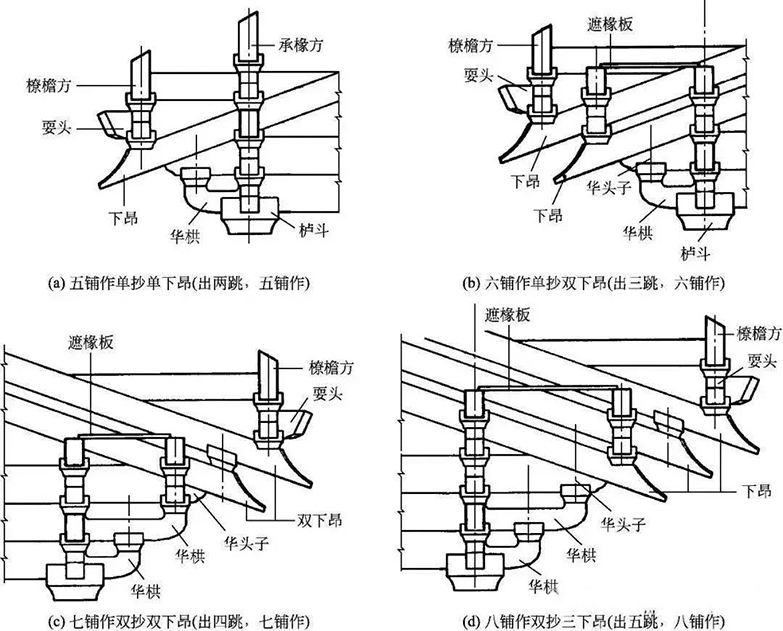 承椽方
橑檐方
耍头
下昂
华栱
栌斗

(a) 五铺作单抄单下昂(出两跳，五铺作)

遮椽板
橑檐方
耍头
下昂
下昂
华头子
华栱
栌斗

(b) 六铺作单抄双下昂(出三跳，六铺作)

遮椽板
橑檐方
耍头
双下昂
华头子
华栱
华栱

(c) 七铺作双抄双下昂(出四跳，七铺作)

遮椽板
橑檐方
耍头
下昂
华头子
华栱
华栱

(d) 八铺作双抄三下昂(出五跳，八铺作)