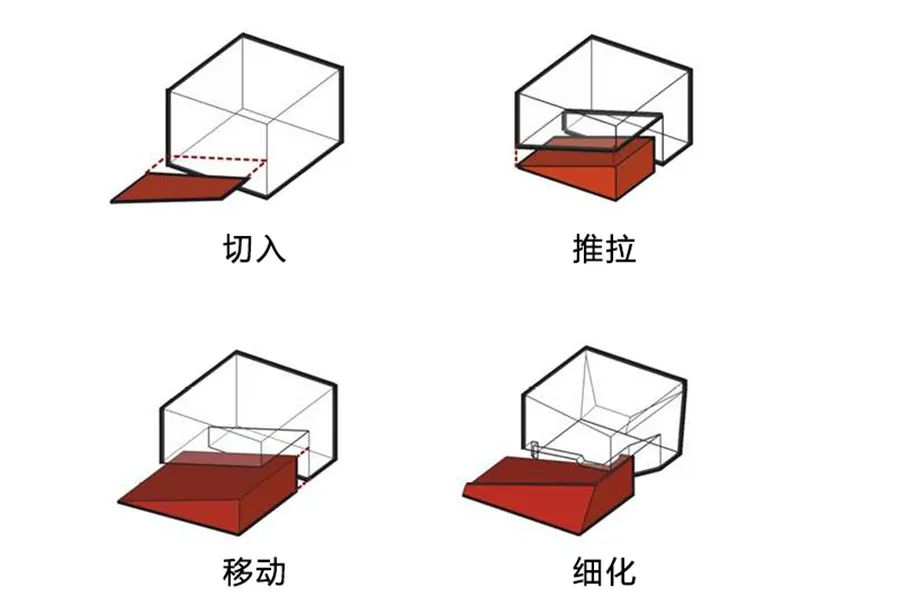 切入

推拉

移动

细化