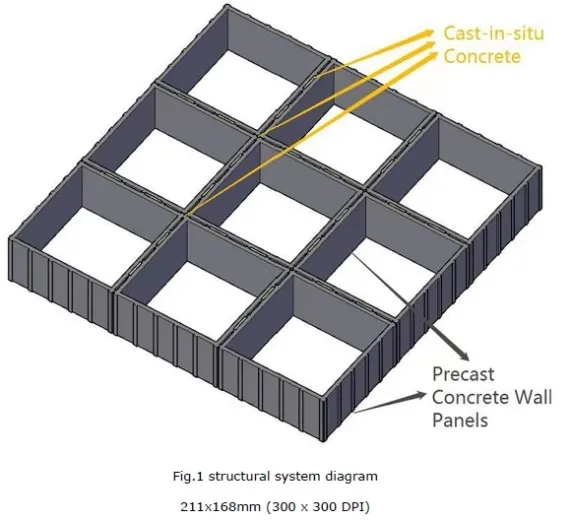 Cast-in-situ
Concrete

Precast
Concrete Wall
Panels

Fig.1 structural system diagram

211x168mm (300 x 300 DPI)